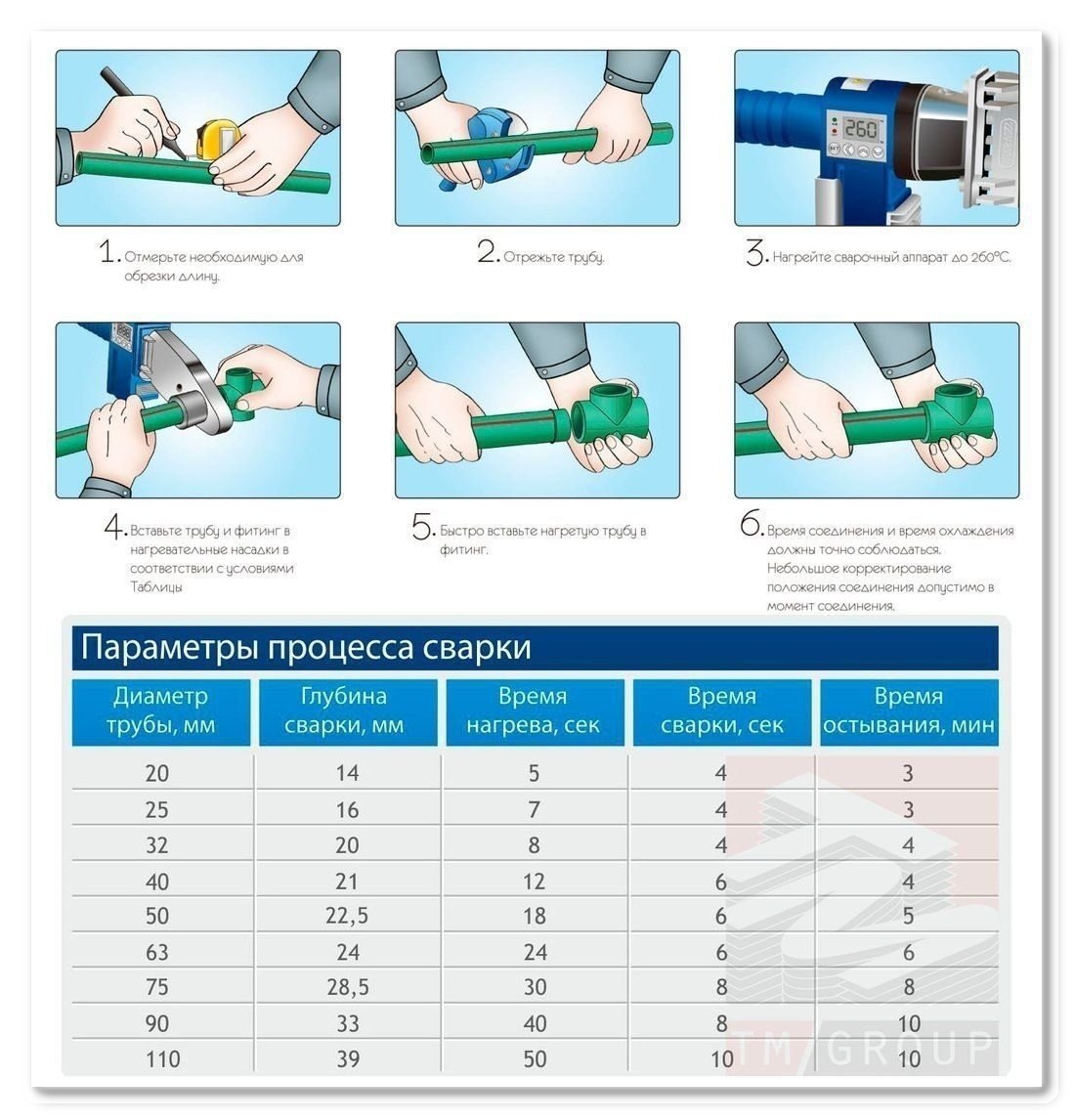 260

1. Отмерьте необходимую для обрезки длину.

2. Отрежьте трубу.

3. Нагрейте сварочный аппарат до 260°С.

4. Вставьте трубу и фитинг в нагревательные насадки в соответствии с условиями Таблицы

5. Быстро вставьте нагретую трубу в фитинг.

6. Время соединения и время охлаждения должны точно соблюдаться. Небольшое корректирование положения соединения допустимо в момент соединения.

Параметры процесса сварки

| Диаметр трубы, мм | Глубина сварки, мм | Время нагрева, сек | Время сварки, сек | Время остывания, мин |
|---|---|---|---|---|
| 20 | 14 | 5 | 4 | 3 |
| 25 | 16 | 7 | 4 | 3 |
| 32 | 20 | 8 | 4 | 4 |
| 40 | 21 | 12 | 6 | 4 |
| 50 | 22,5 | 18 | 6 | 5 |
| 63 | 24 | 24 | 6 | 6 |
| 75 | 28,5 | 30 | 8 | 8 |
| 90 | 33 | 40 | 8 | 10 |
| 110 | 39 | 50 | 10 | 10 |

TM GROUP