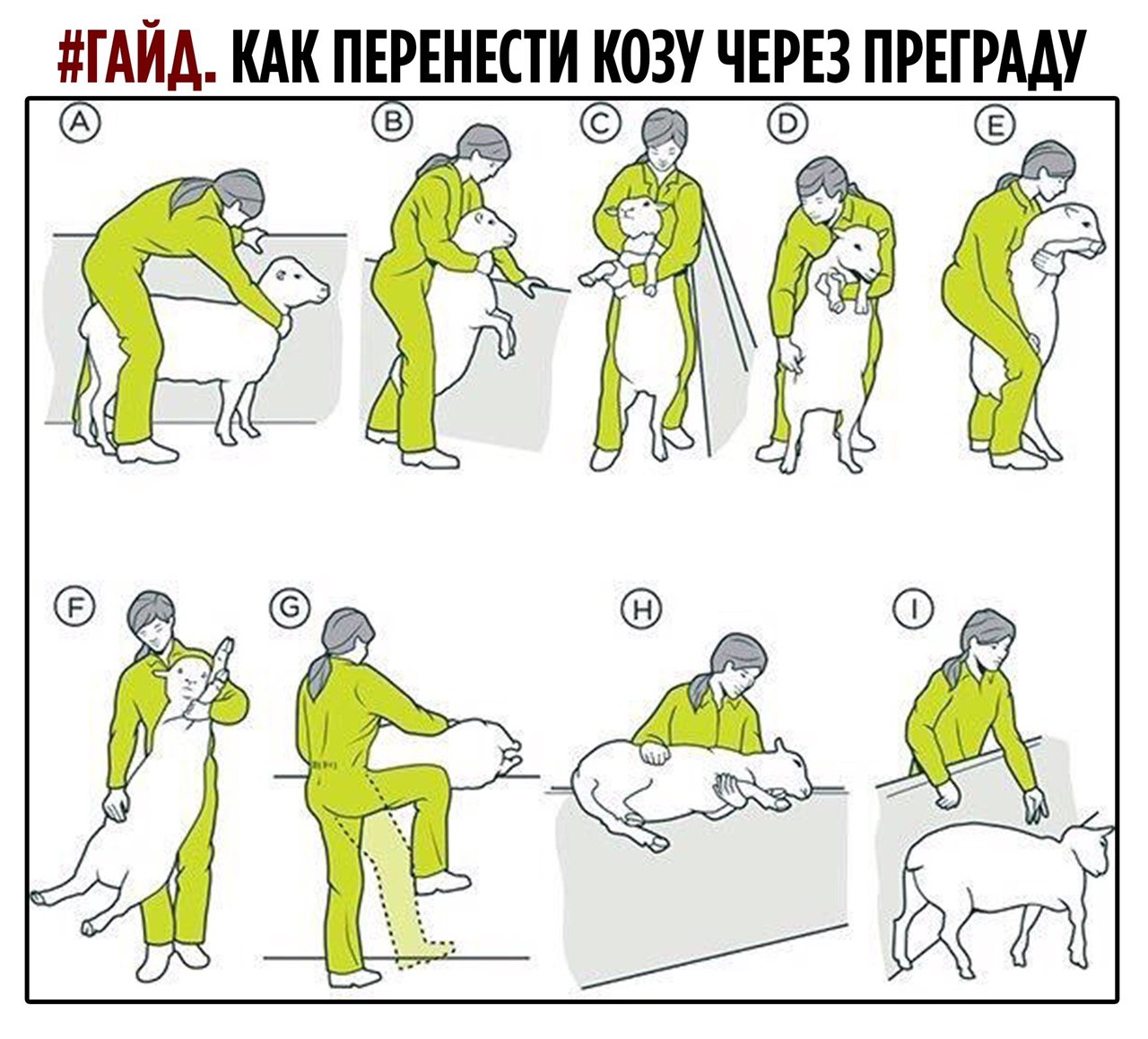 #ГАЙД. КАК ПЕРЕНЕСТИ КОЗУ ЧЕРЕЗ ПРЕГРАДУ

A B C D E

F G H I