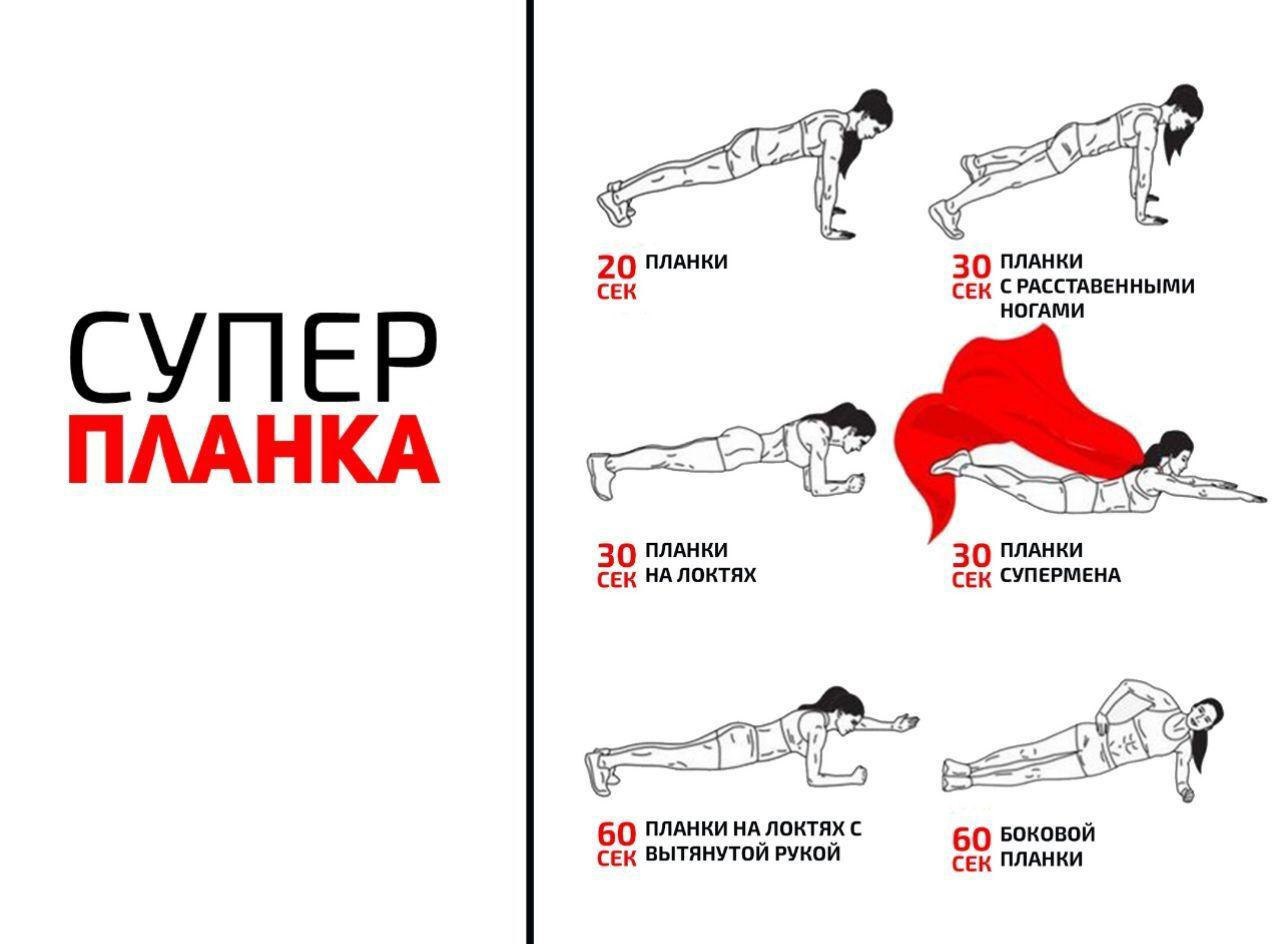 СУПЕР
ПЛАНКА

20 СЕК ПЛАНКИ

30 СЕК ПЛАНКИ С РАССТАВЕННЫМИ НОГАМИ

30 СЕК ПЛАНКИ НА ЛОКТЯХ

30 СЕК ПЛАНКИ СУПЕРМЕНА

60 СЕК ПЛАНКИ НА ЛОКТЯХ С ВЫТЯНУТОЙ РУКОЙ

60 СЕК БОКОВОЙ ПЛАНКИ